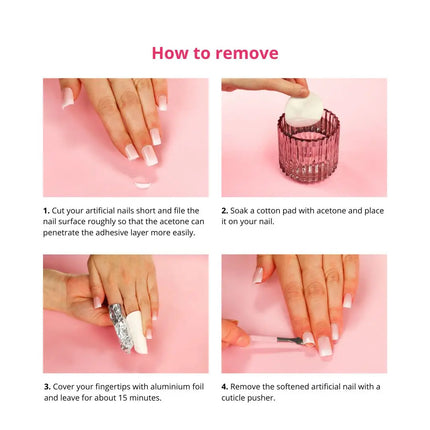 How to remove

1. Cut your artificial nails short and file the nail surface roughly so that the acetone can penetrate the adhesive layer more easily.

2. Soak a cotton pad with acetone and place it on your nail.

3. Cover your fingertips with aluminium foil and leave for about 15 minutes.

4. Remove the softened artificial nail with a cuticle pusher.