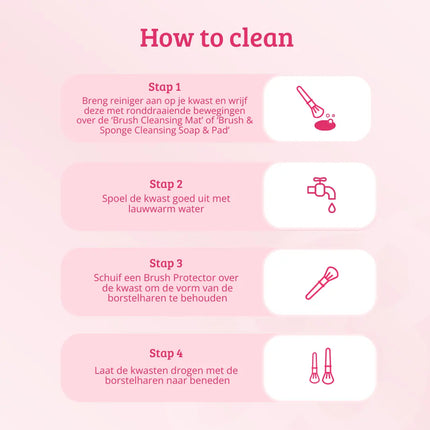 How to clean

Stap 1
Breng reiniger aan op je kwast en wrijf deze met ronddraaiende bewegingen over de 'Brush Cleansing Mat' of 'Brush & Sponge Cleansing Soap & Pad'

Stap 2
Spoel de kwast goed uit met lauwwarm water

Stap 3
Schuif een Brush Protector over de kwast om de vorm van de borstelharen te behouden

Stap 4
Laat de kwasten drogen met de borstelharen naar beneden