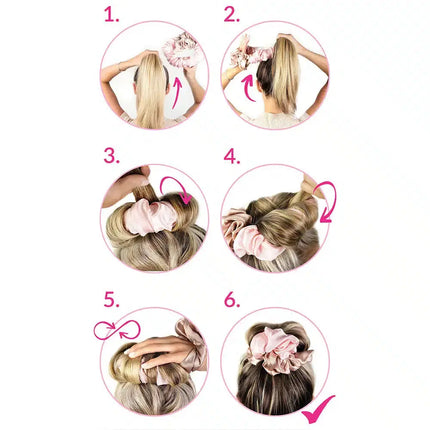 1.

2.

3.

4.

5.

6.