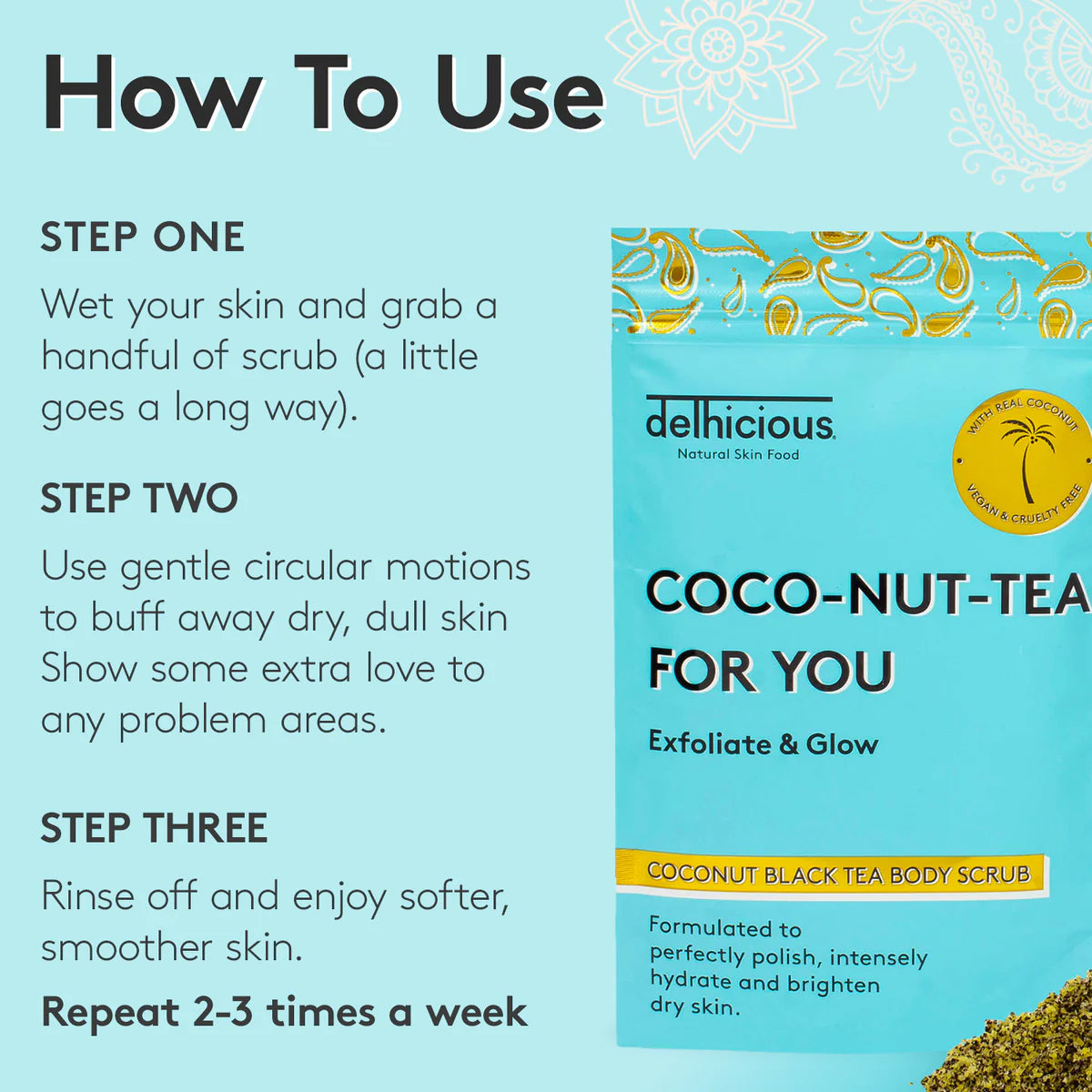 How To Use

STEP ONE

Wet your skin and grab a handful of scrub (a little goes a long way).

STEP TWO

Use gentle circular motions to buff away dry, dull skin Show some extra love to any problem areas.

STEP THREE

Rinse off and enjoy softer, smoother skin.

Repeat 2-3 times a week

delhicious
Natural Skin Food

WITH REAL COCONUT
VEGAN & CRUELTY FREE

COCO-NUT-TEA FOR YOU

Exfoliate & Glow

COCONUT BLACK TEA BODY SCRUB

Formulated to perfectly polish, intensely hydrate and brighten dry skin.