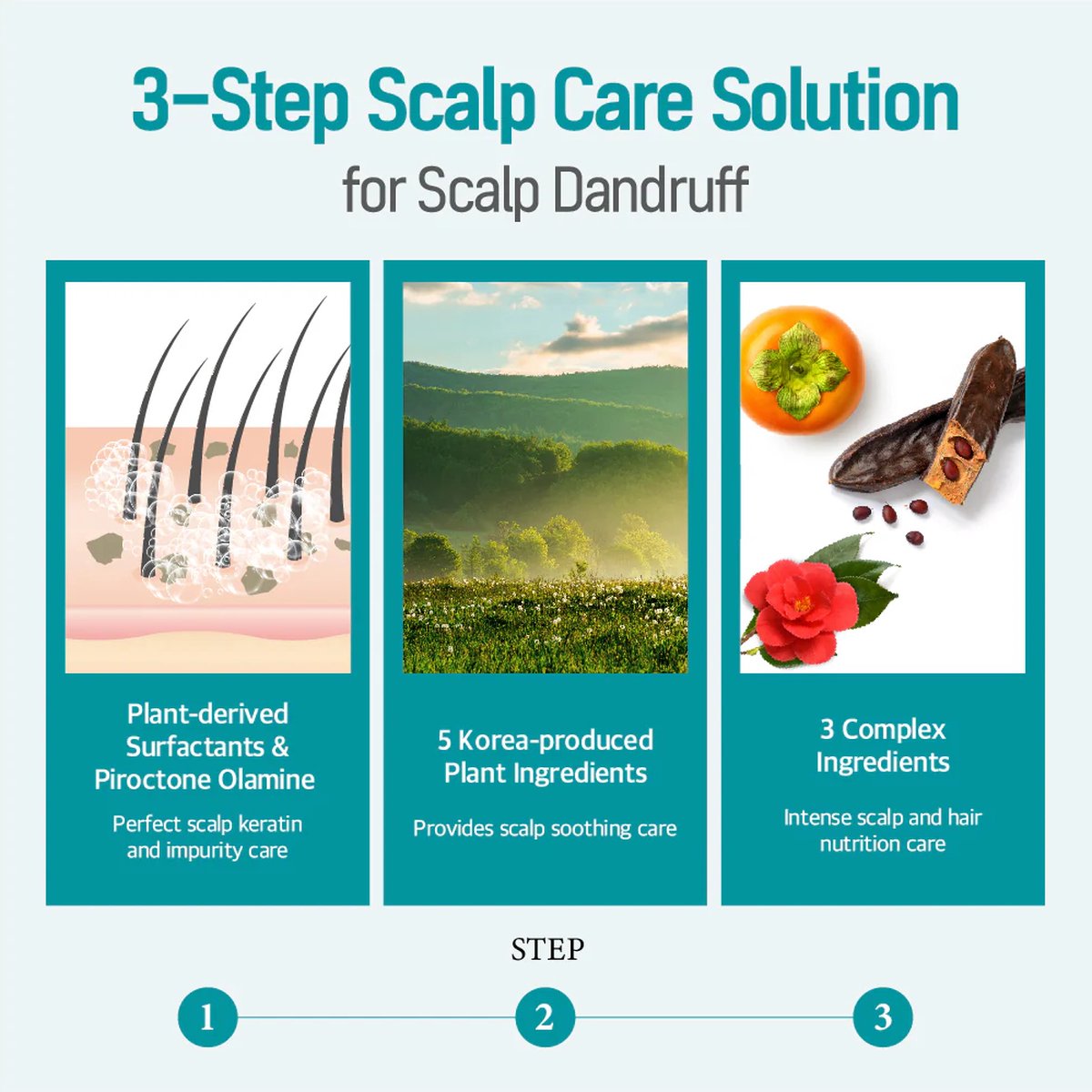 3-Step Scalp Care Solution
for Scalp Dandruff

Plant-derived Surfactants & Piroctone Olamine

Perfect scalp keratin and impurity care

5 Korea-produced Plant Ingredients

Provides scalp soothing care

3 Complex Ingredients

Intense scalp and hair nutrition care

STEP

1

2

3