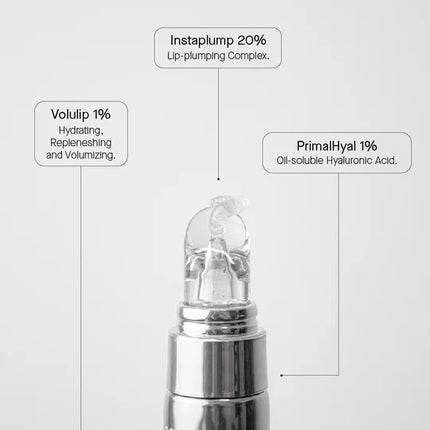 Instaplump 20%
Lip-plumping Complex.

Volulip 1%
Hydrating, Repleneshing and Volumizing.

PrimalHyal 1%
Oil-soluble Hyaluronic Acid.